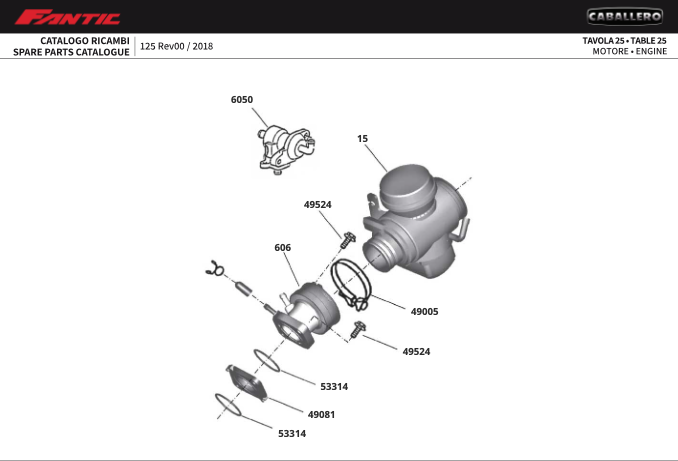 FANTIC

CABALLERO

CATALOGO RICAMBI
SPARE PARTS CATALOGUE

125 Rev00 / 2018

TAVOLA 25 • TABLE 25
MOTORE • ENGINE

6050

15

49524

606

49005

49524

53314

49081

53314